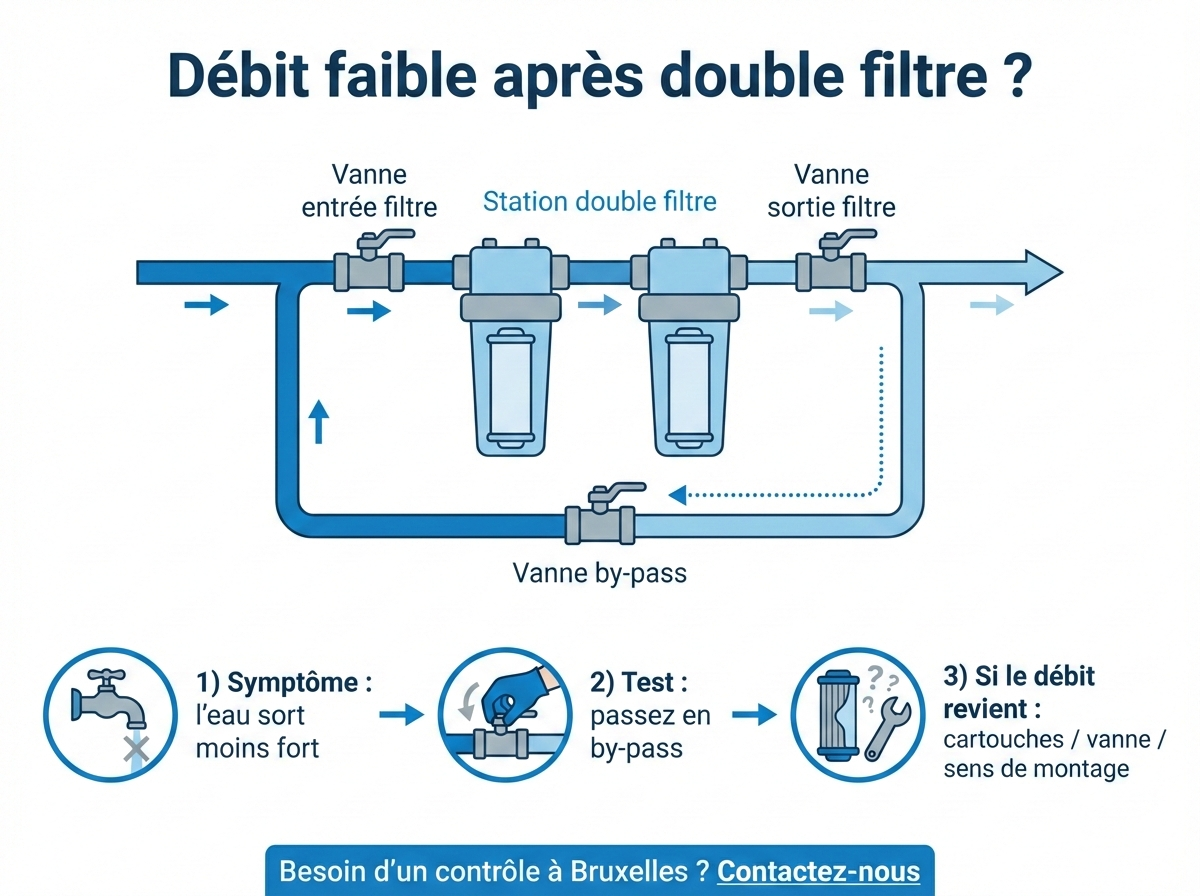 Débit faible après double filtre ?

Vanne entrée filtre

Station double filtre

Vanne sortie filtre

Vanne by-pass

1) Symptôme : l'eau sort moins fort

2) Test : passez en by-pass

3) Si le débit revient : cartouches / vanne / sens de montage

Besoin d'un contrôle à Bruxelles ? Contactez-nous